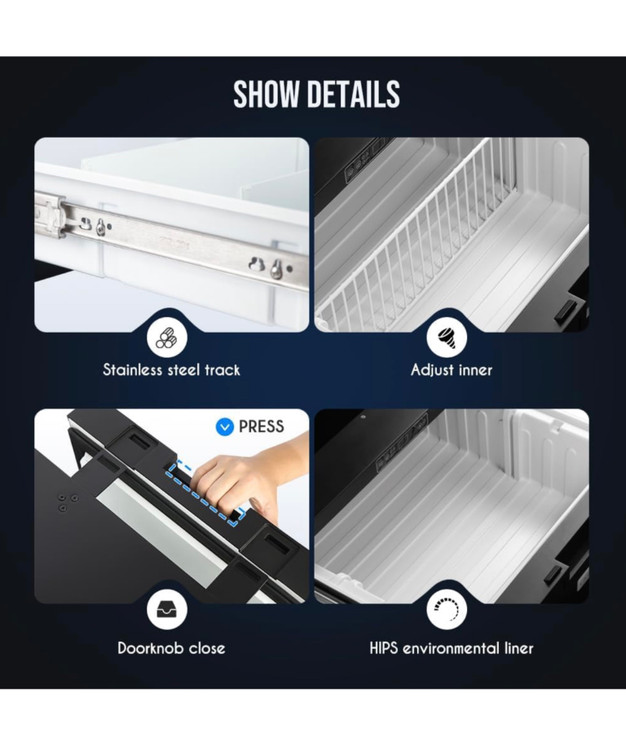 SHOW DETAILS

Stainless steel track

Adjust inner

PRESS

Doorknob close

HIPS environmental liner